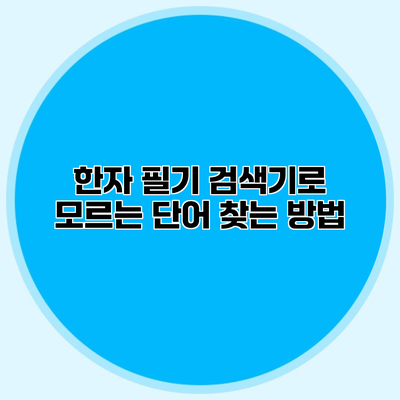 한자 필기 검색기로
모르는 단어 찾는 방법