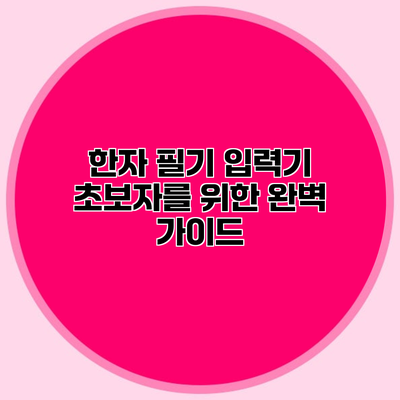 한자 필기 입력기 초보자를 위한 완벽 가이드