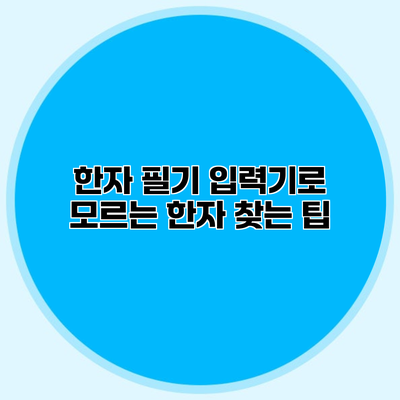 한자 필기 입력기로
모르는 한자 찾는 팁