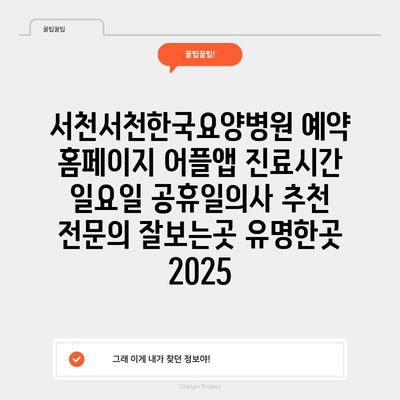 꿀팁꿀팁

꿀팁꿀팁!

서천서천한국요양병원 예약 홈페이지 어플앱 진료시간 일요일 공휴일의사 추천 전문의 잘보는곳 유명한곳 2025

그래 이게 내가 찾던 정보야!

Chatgin Project